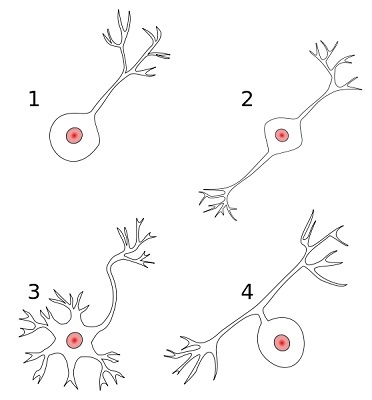 1

2

3

4