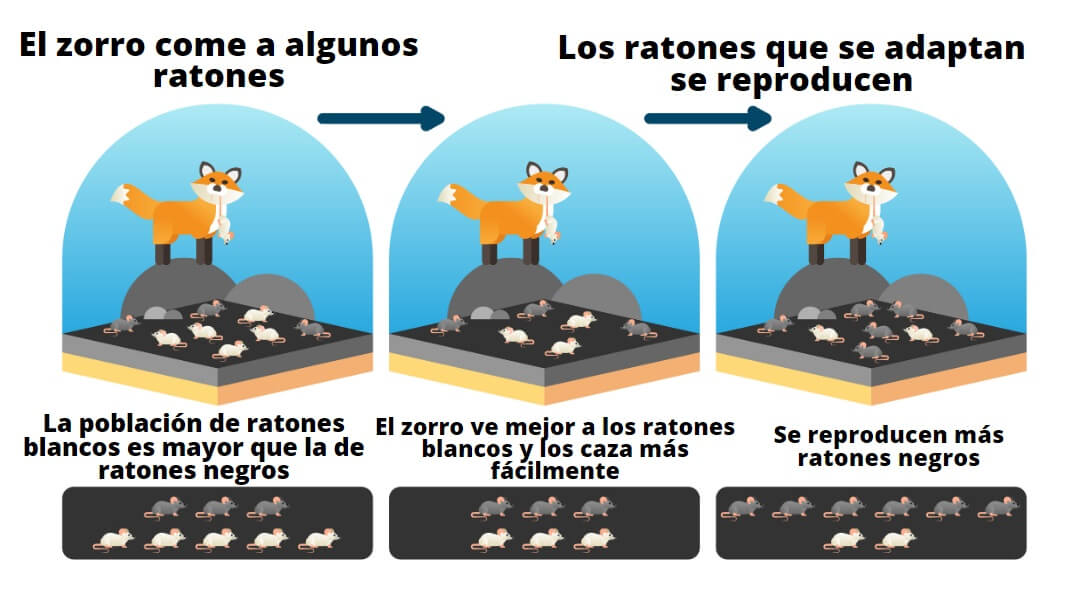 El zorro come a algunos ratones

Los ratones que se adaptan se reproducen

La población de ratones blancos es mayor que la de ratones negros

El zorro ve mejor a los ratones blancos y los caza más fácilmente

Se reproducen más ratones negros