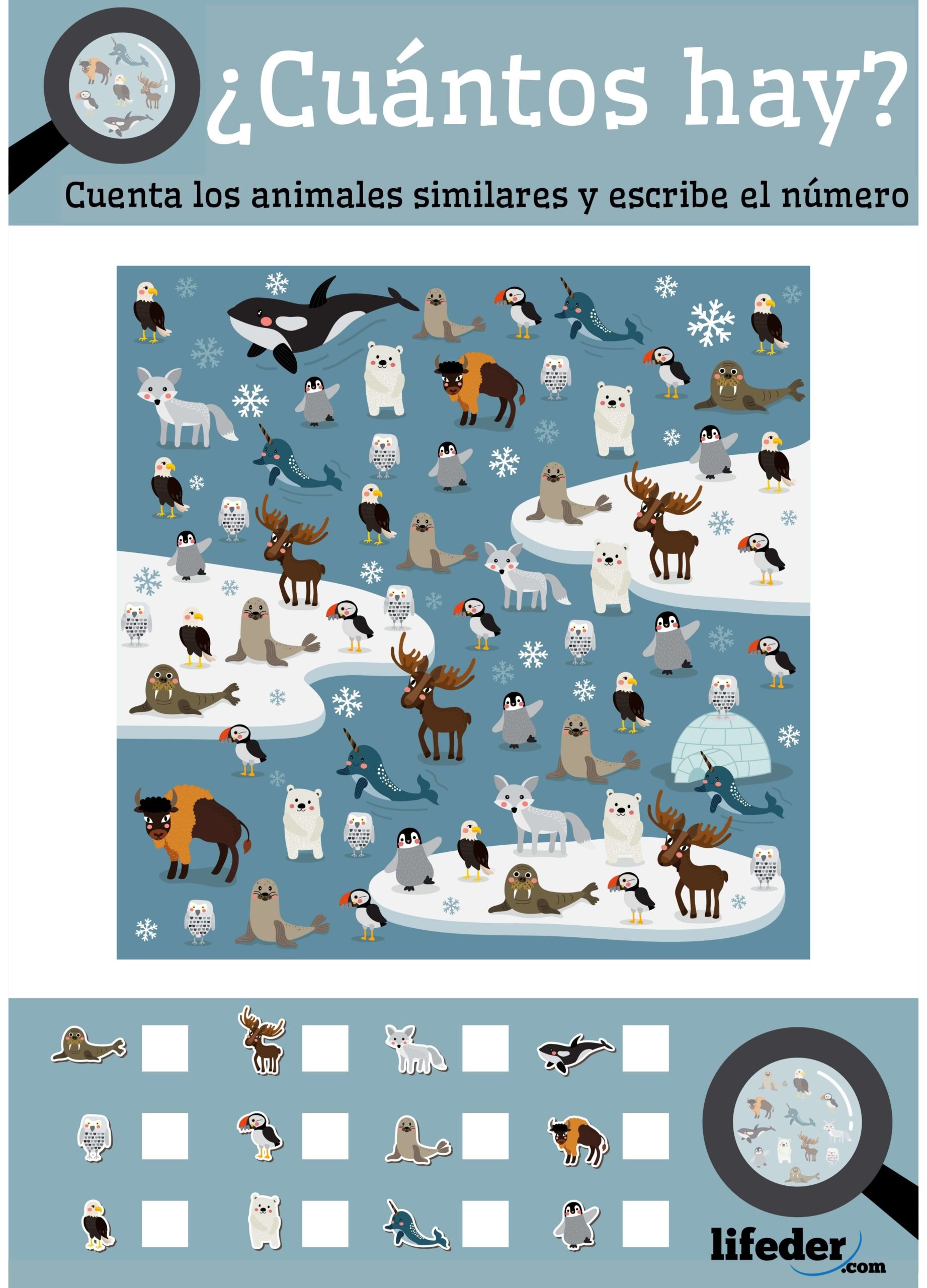 ¿Cuántos hay?

Cuenta los animales similares y escribe el número

lifeder.com